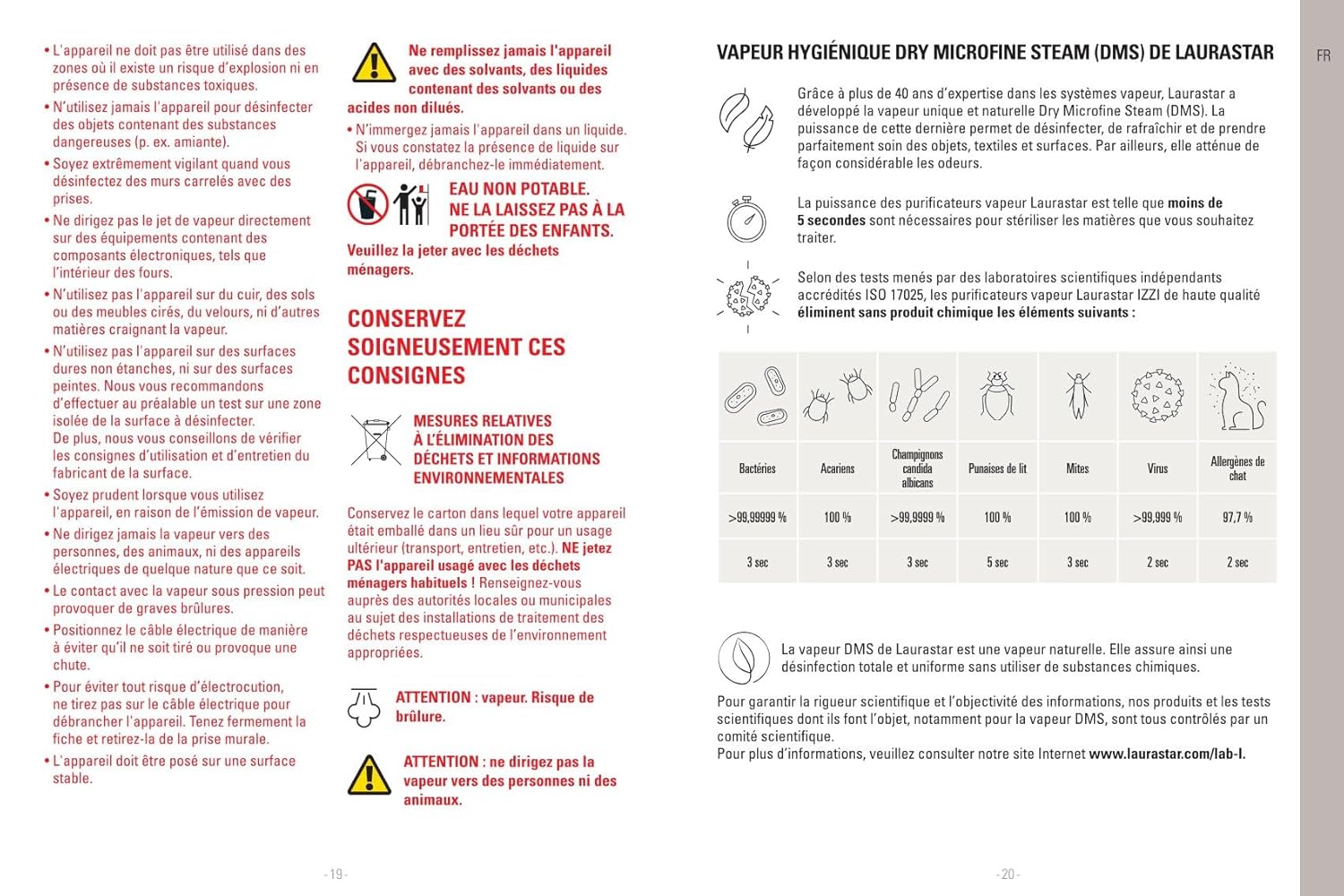 • L'appareil ne doit pas être utilisé dans des zones où il existe un risque d'explosion ni en présence de substances toxiques.
• N'utilisez jamais l'appareil pour désinfecter des objets contenant des substances dangereuses (p. ex. amiante).
• Soyez extrêmement vigilant quand vous désinfectez des murs carrelés avec des prises.
• Ne dirigez pas le jet de vapeur directement sur des équipements contenant des composants électroniques, tels que l'intérieur des fours.
• N'utilisez pas l'appareil sur du cuir, des sols ou des meubles cirés, du velours, ni d'autres matières craignant la vapeur.
• N'utilisez pas l'appareil sur des surfaces dures non étanches, ni sur des surfaces peintes. Nous vous recommandons d'effectuer au préalable un test sur une zone isolée de la surface à désinfecter.
De plus, nous vous conseillons de vérifier les consignes d'utilisation et d'entretien du fabricant de la surface.
• Soyez prudent lorsque vous utilisez l'appareil, en raison de l'émission de vapeur.
• Ne dirigez jamais la vapeur vers des personnes, des animaux, ni des appareils électriques de quelque nature que ce soit.
• Le contact avec la vapeur sous pression peut provoquer de graves brûlures.
• Positionnez le câble électrique de manière à éviter qu'il ne soit tiré ou provoque une chute.
• Pour éviter tout risque d'électrocution, ne tirez pas sur le câble électrique pour débrancher l'appareil. Tenez fermement la fiche et retirez-la de la prise murale.
• L'appareil doit être posé sur une surface stable.

Ne remplissez jamais l'appareil avec des solvants, des liquides contenant des solvants ou des acides non dilués.
• N'immergez jamais l'appareil dans un liquide. Si vous constatez la présence de liquide sur l'appareil, débranchez-le immédiatement.

EAU NON POTABLE.
NE LA LAISSEZ PAS À LA PORTÉE DES ENFANTS.
Veuillez la jeter avec les déchets ménagers.

CONSERVEZ SOIGNEUSEMENT CES CONSIGNES

MESURES RELATIVES À L'ÉLIMINATION DES DÉCHETS ET INFORMATIONS ENVIRONNEMENTALES

Conservez le carton dans lequel votre appareil était emballé dans un lieu sûr pour un usage ultérieur (transport, entretien, etc.). NE jetez PAS l'appareil usagé avec les déchets ménagers habituels ! Renseignez-vous auprès des autorités locales ou municipales au sujet des installations de traitement des déchets respectueuses de l'environnement appropriées.

ATTENTION : vapeur. Risque de brûlure.

ATTENTION : ne dirigez pas la vapeur vers des personnes ni des animaux.

- 19 -

VAPEUR HYGIÉNIQUE DRY MICROFINE STEAM (DMS) DE LAURASTAR

FR

Grâce à plus de 40 ans d'expertise dans les systèmes vapeur, Laurastar a développé la vapeur unique et naturelle Dry Microfine Steam (DMS). La puissance de cette dernière permet de désinfecter, de rafraîchir et de prendre parfaitement soin des objets, textiles et surfaces. Par ailleurs, elle atténue de façon considérable les odeurs.

La puissance des purificateurs vapeur Laurastar est telle que moins de 5 secondes sont nécessaires pour stériliser les matières que vous souhaitez traiter.

Selon des tests menés par des laboratoires scientifiques indépendants accrédités ISO 17025, les purificateurs vapeur Laurastar IZZI de haute qualité éliminent sans produit chimique les éléments suivants :

| Bactéries | Acariens | Champignons candida albicans | Punaises de lit | Mites | Virus | Allergènes de chat |
|---|---|---|---|---|---|---|
| >99,99999 % | 100 % | >99,9999 % | 100 % | 100 % | >99,999 % | 97,7 % |
| 3 sec | 3 sec | 3 sec | 5 sec | 3 sec | 2 sec | 2 sec |

La vapeur DMS de Laurastar est une vapeur naturelle. Elle assure ainsi une désinfection totale et uniforme sans utiliser de substances chimiques.

Pour garantir la rigueur scientifique et l'objectivité des informations, nos produits et les tests scientifiques dont ils font l'objet, notamment pour la vapeur DMS, sont tous contrôlés par un comité scientifique.
Pour plus d'informations, veuillez consulter notre site Internet www.laurastar.com/lab-l.

- 20 -